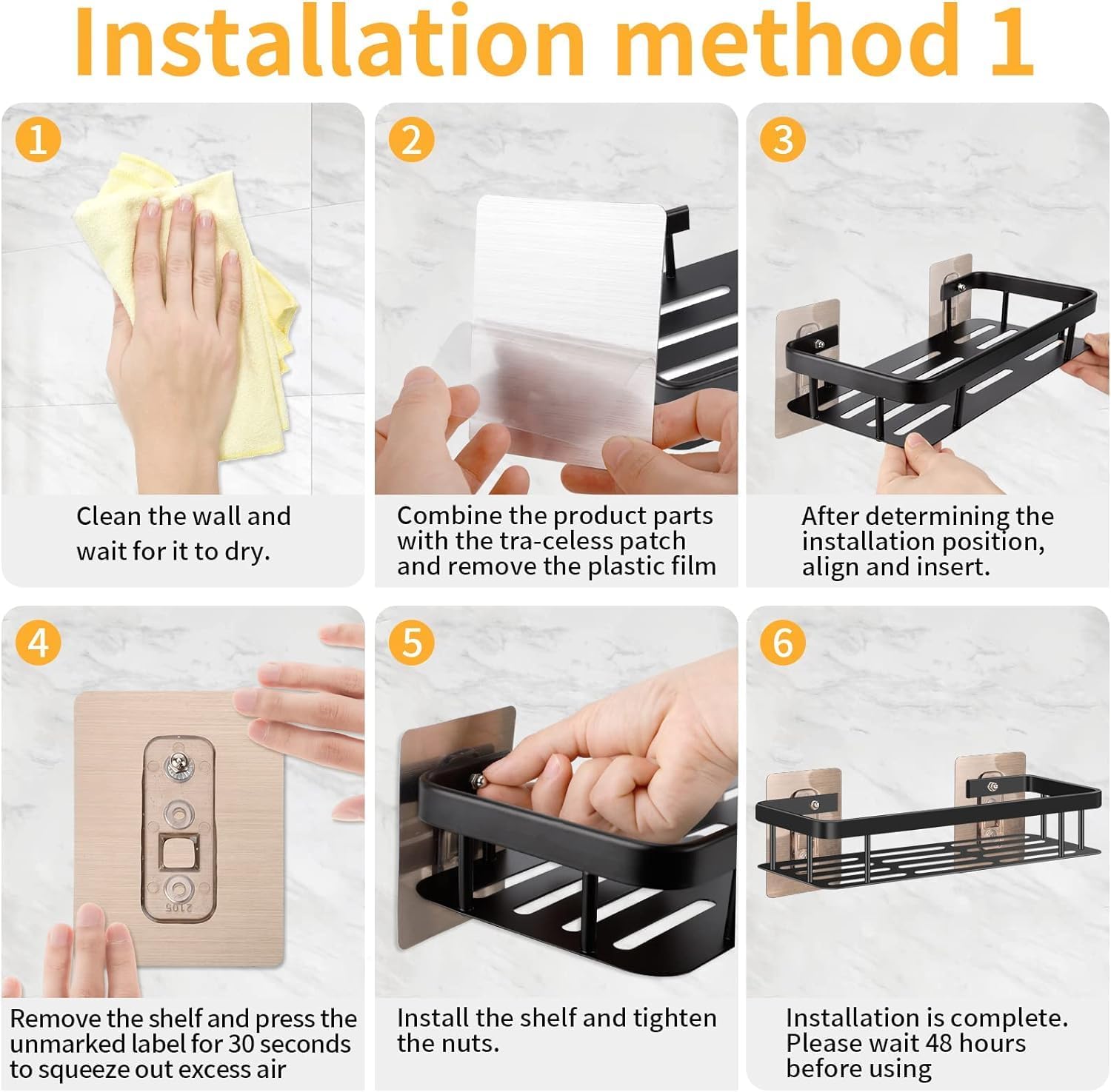 Installation method 1

1
Clean the wall and wait for it to dry.

2
Combine the product parts with the tra-celess patch and remove the plastic film

3
After determining the installation position, align and insert.

4
2105
Remove the shelf and press the unmarked label for 30 seconds to squeeze out excess air

5
Install the shelf and tighten the nuts.

6
Installation is complete. Please wait 48 hours before using