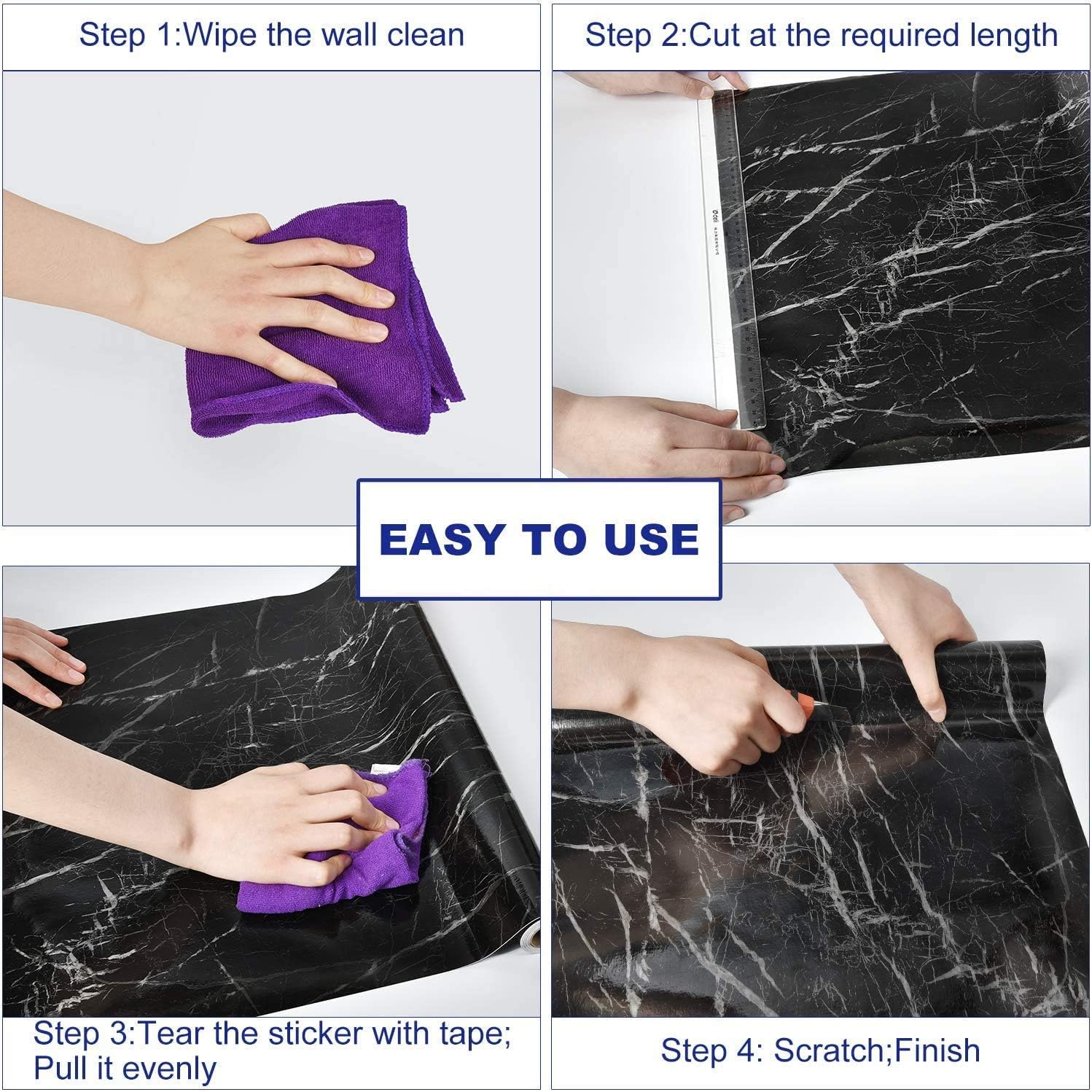 Step 1:Wipe the wall clean

Step 2:Cut at the required length

EASY TO USE

Step 3:Tear the sticker with tape; Pull it evenly

Step 4: Scratch;Finish