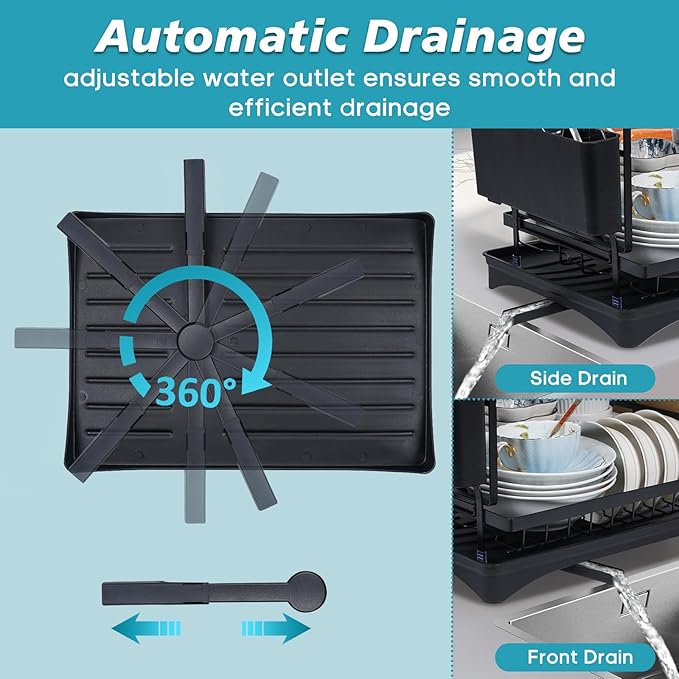 Automatic Drainage
adjustable water outlet ensures smooth and efficient drainage

360°

Side Drain

Front Drain