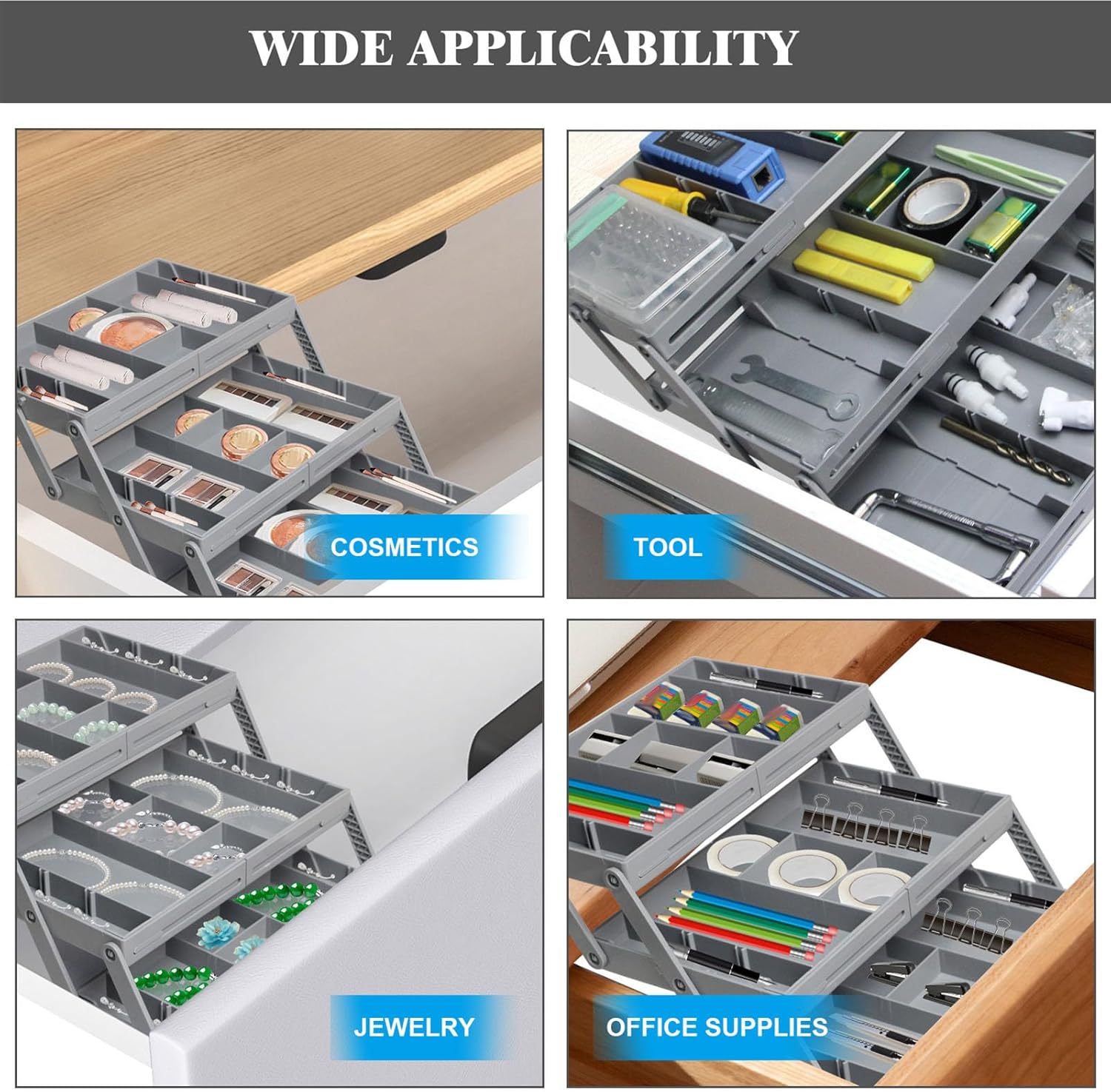 WIDE APPLICABILITY

COSMETICS

TOOL

JEWELRY

OFFICE SUPPLIES